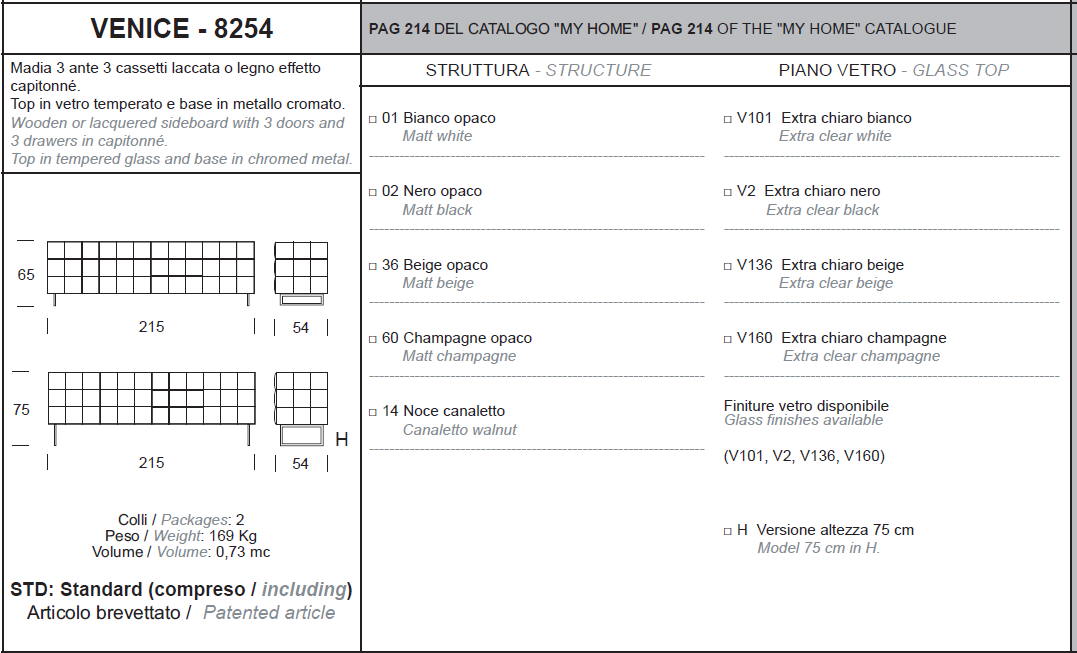 VENICE - 8254

PAG 214 DEL CATALOGO "MY HOME" / PAG 214 OF THE "MY HOME" CATALOGUE

Madia 3 ante 3 cassetti laccata o legno effetto capitonné.
Top in vetro temperato e base in metallo cromato.
Wooden or lacquered sideboard with 3 doors and 3 drawers in capitonné.
Top in tempered glass and base in chromed metal.

65
215
54

75
215
54
H

Colli / Packages: 2
Peso / Weight: 169 Kg
Volume / Volume: 0,73 mc

STD: Standard (compreso / including)
Articolo brevettato / Patented article

STRUTTURA - STRUCTURE

□ 01 Bianco opaco
Matt white

□ 02 Nero opaco
Matt black

□ 36 Beige opaco
Matt beige

□ 60 Champagne opaco
Matt champagne

□ 14 Noce canaletto
Canaletto walnut

PIANO VETRO - GLASS TOP

□ V101 Extra chiaro bianco
Extra clear white

□ V2 Extra chiaro nero
Extra clear black

□ V136 Extra chiaro beige
Extra clear beige

□ V160 Extra chiaro champagne
Extra clear champagne

Finiture vetro disponibile
Glass finishes available

(V101, V2, V136, V160)

□ H Versione altezza 75 cm
Model 75 cm in H.