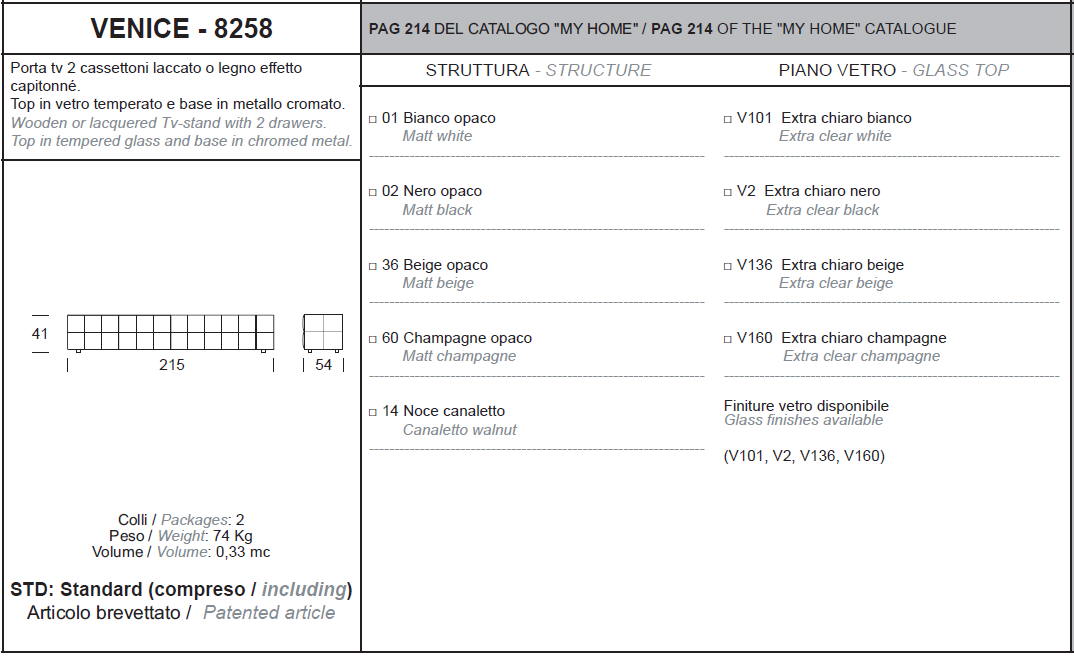 VENICE - 8258

PAG 214 DEL CATALOGO "MY HOME" / PAG 214 OF THE "MY HOME" CATALOGUE

Porta tv 2 cassettoni laccato o legno effetto capitonné.
Top in vetro temperato e base in metallo cromato.
Wooden or lacquered Tv-stand with 2 drawers.
Top in tempered glass and base in chromed metal.

41
215
54

Colli / Packages: 2
Peso / Weight: 74 Kg
Volume / Volume: 0,33 mc

STD: Standard (compreso / including)
Articolo brevettato / Patented article

STRUTTURA - STRUCTURE

□ 01 Bianco opaco
Matt white

□ 02 Nero opaco
Matt black

□ 36 Beige opaco
Matt beige

□ 60 Champagne opaco
Matt champagne

□ 14 Noce canaletto
Canaletto walnut

PIANO VETRO - GLASS TOP

□ V101 Extra chiaro bianco
Extra clear white

□ V2 Extra chiaro nero
Extra clear black

□ V136 Extra chiaro beige
Extra clear beige

□ V160 Extra chiaro champagne
Extra clear champagne

Finiture vetro disponibile
Glass finishes available

(V101, V2, V136, V160)