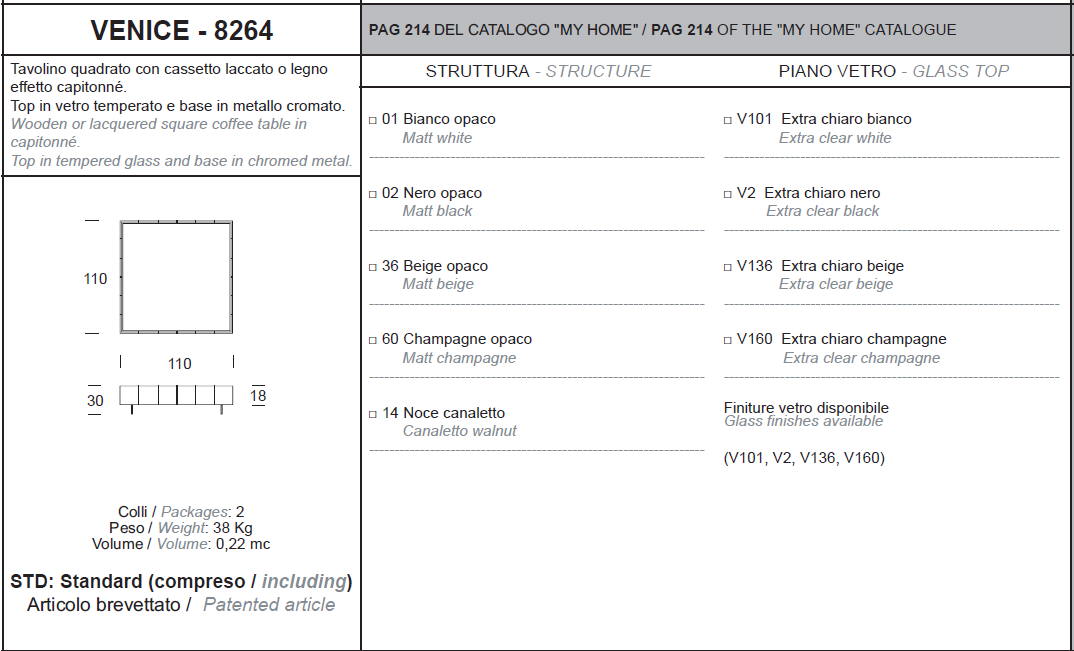 VENICE - 8264

PAG 214 DEL CATALOGO "MY HOME" / PAG 214 OF THE "MY HOME" CATALOGUE

Tavolino quadrato con cassetto laccato o legno effetto capitonné.
Top in vetro temperato e base in metallo cromato.
Wooden or lacquered square coffee table in capitonné.
Top in tempered glass and base in chromed metal.

110

110

30

18

Colli / Packages: 2
Peso / Weight: 38 Kg
Volume / Volume: 0,22 mc

STD: Standard (compreso / including)
Articolo brevettato / Patented article

STRUTTURA - STRUCTURE

□ 01 Bianco opaco
Matt white

□ 02 Nero opaco
Matt black

□ 36 Beige opaco
Matt beige

□ 60 Champagne opaco
Matt champagne

□ 14 Noce canaletto
Canaletto walnut

PIANO VETRO - GLASS TOP

□ V101 Extra chiaro bianco
Extra clear white

□ V2 Extra chiaro nero
Extra clear black

□ V136 Extra chiaro beige
Extra clear beige

□ V160 Extra chiaro champagne
Extra clear champagne

Finiture vetro disponibile
Glass finishes available

(V101, V2, V136, V160)