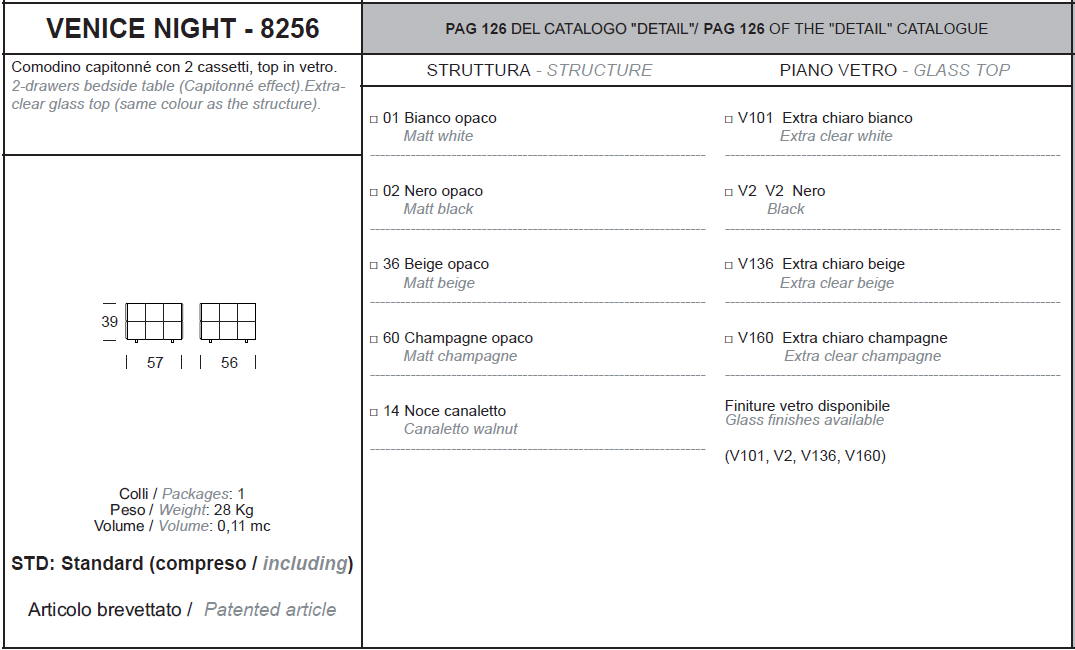 VENICE NIGHT - 8256

PAG 126 DEL CATALOGO "DETAIL"/ PAG 126 OF THE "DETAIL" CATALOGUE

Comodino capitonné con 2 cassetti, top in vetro.
2-drawers bedside table (Capitonné effect).Extra-clear glass top (same colour as the structure).

39
57 56

Colli / Packages: 1
Peso / Weight: 28 Kg
Volume / Volume: 0,11 mc

STD: Standard (compreso / including)

Articolo brevettato / Patented article

STRUTTURA - STRUCTURE

□ 01 Bianco opaco
Matt white

□ 02 Nero opaco
Matt black

□ 36 Beige opaco
Matt beige

□ 60 Champagne opaco
Matt champagne

□ 14 Noce canaletto
Canaletto walnut

PIANO VETRO - GLASS TOP

□ V101 Extra chiaro bianco
Extra clear white

□ V2 V2 Nero
Black

□ V136 Extra chiaro beige
Extra clear beige

□ V160 Extra chiaro champagne
Extra clear champagne

Finiture vetro disponibile
Glass finishes available

(V101, V2, V136, V160)